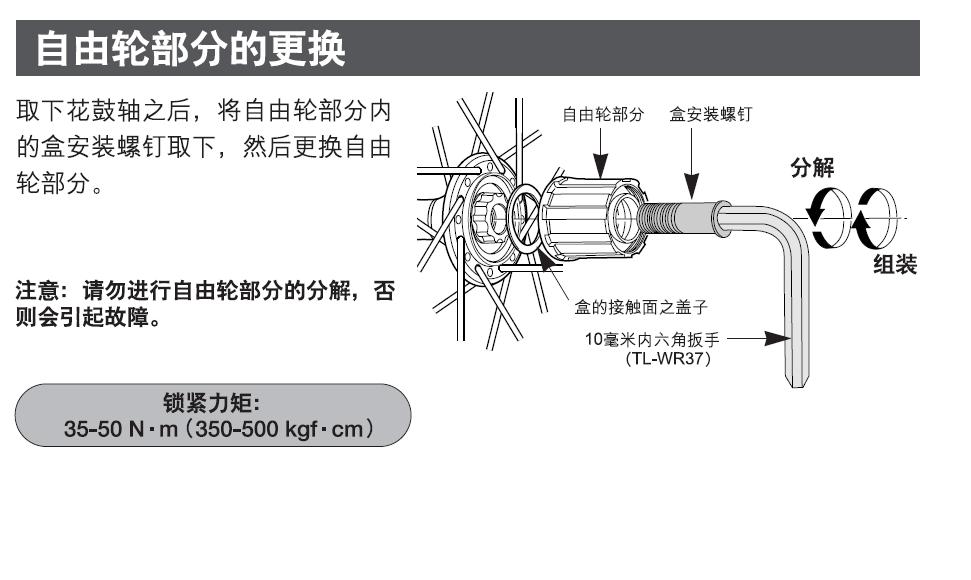 自由轮部分的更换

取下花鼓轴之后，将自由轮部分内的盒安装螺钉取下，然后更换自由轮部分。

注意：请勿进行自由轮部分的分解，否则会引起故障。

锁紧力矩：
35-50 N·m（350-500 kgf·cm）

自由轮部分

盒安装螺钉

分解

组装

盒的接触面之盖子

10毫米内六角扳手
(TL-WR37)