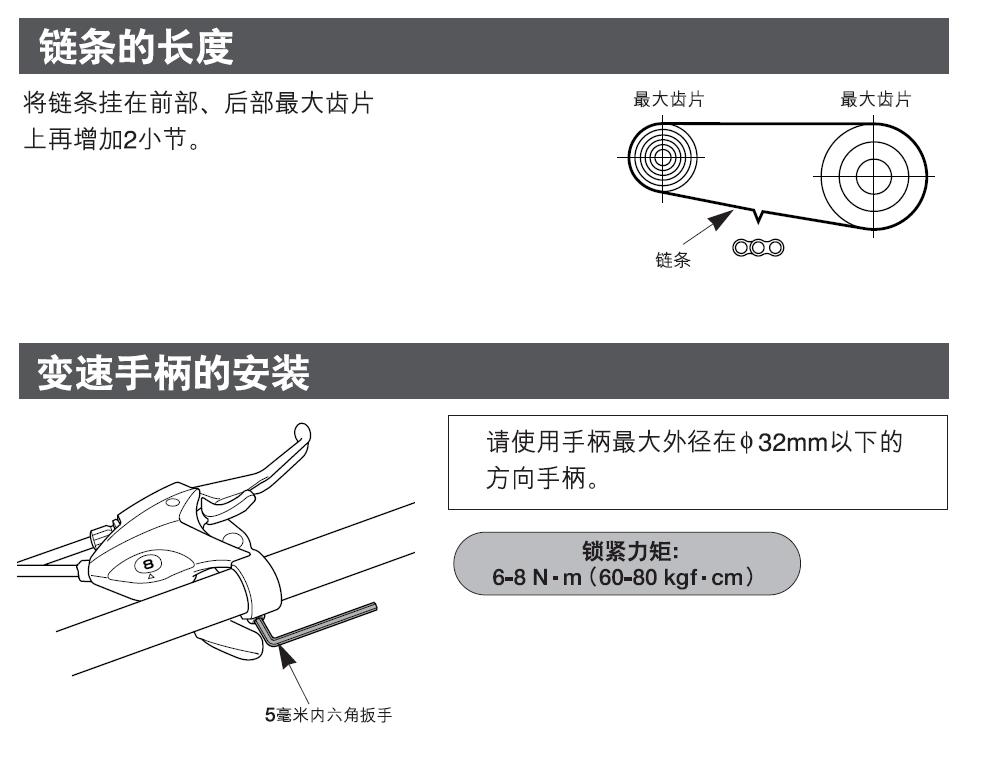 链条的长度

将链条挂在前部、后部最大齿片上再增加2小节。

最大齿片

最大齿片

链条

变速手柄的安装

8

5毫米内六角扳手

请使用手柄最大外径在ϕ32mm以下的方向手柄。

锁紧力矩:
6-8 N·m（60-80 kgf·cm）