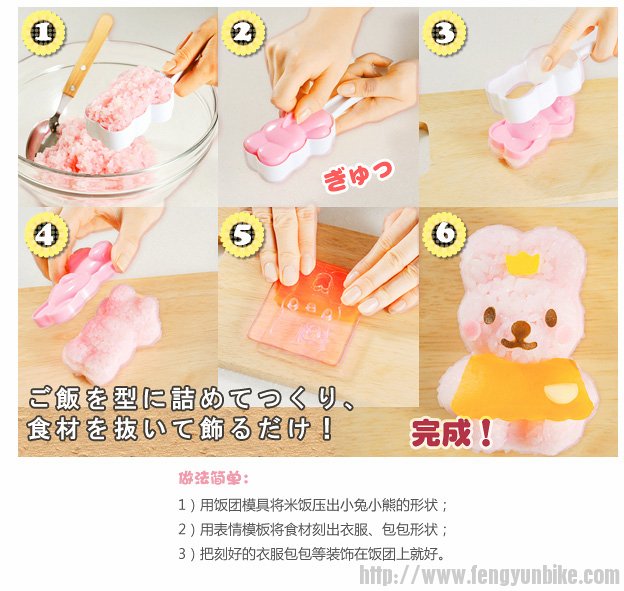 1
2
ぎゅっ
3
4
5
6
ご飯を型に詰めてつくり、
食材を抜いて飾るだけ！
完成！

做法简单：

1）用饭团模具将米饭压出小兔小熊的形状；

2）用表情模板将食材刻出衣服、包包形状；

3）把刻好的衣服包包等装饰在饭团上就好。

http://www.fengyunbike.com