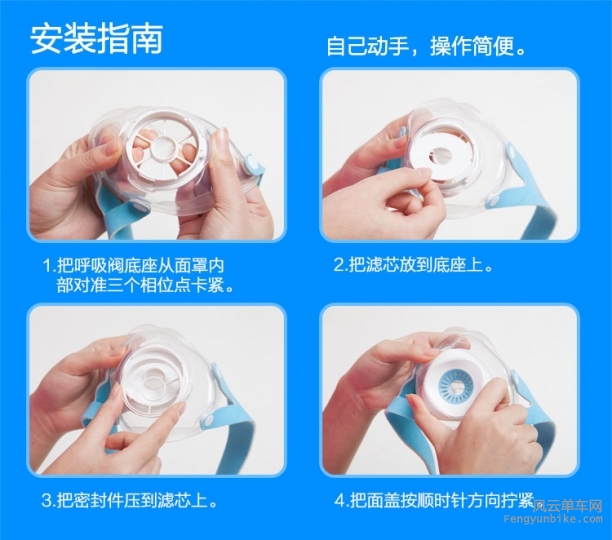 安装指南

自己动手，操作简便。

1.把呼吸阀底座从面罩内部对准三个相位点卡紧。

2.把滤芯放到底座上。

3.把密封件压到滤芯上。

4.把面盖按顺时针方向拧紧

风云单车网
Fengyunbike.com