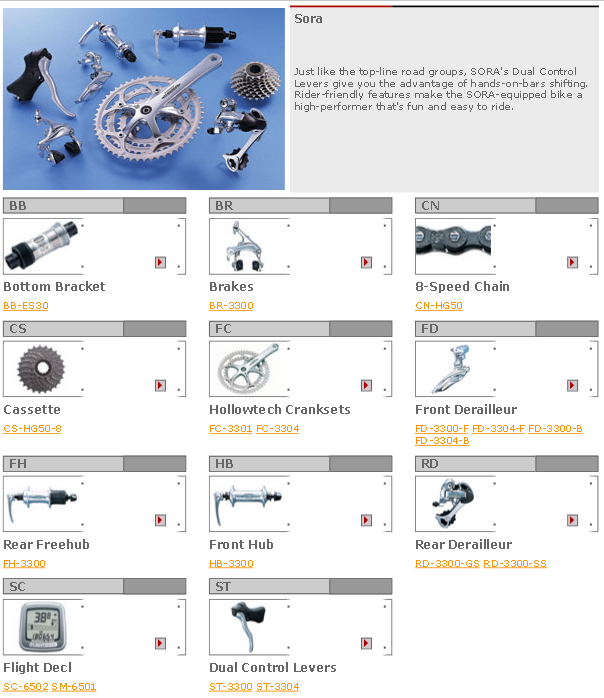 Sora

Just like the top-line road groups, SORA's Dual Control Levers give you the advantage of hands-on-bars shifting. Rider-friendly features make the SORA-equipped bike a high-performer that's fun and easy to ride.

BB
Bottom Bracket
BB-ES30

BR
Brakes
BR-3300

CN
8-Speed Chain
CN-HG50

CS
Cassette
CS-HG50-8

FC
Hollowtech Cranksets
FC-3301 FC-3304

FD
Front Derailleur
FD-3300-F FD-3304-F FD-3300-B FD-3304-B

FH
Rear Freehub
FH-3300

HB
Front Hub
HB-3300

RD
Rear Derailleur
RD-3300-GS RD-3300-SS

SC
Flight Decl
SC-6502 SM-6501

ST
Dual Control Levers
ST-3300 ST-3304