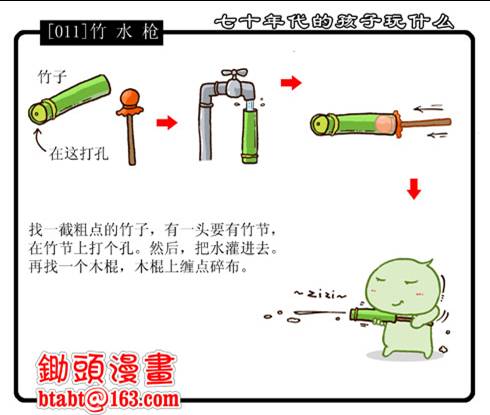 [011]竹 水 枪

七十年代的孩子玩什么

竹子

在这打孔

找一截粗点的竹子，有一头要有竹节，在竹节上打个孔。然后，把水灌进去。再找一个木棍，木棍上缠点碎布。

~zizi~

鋤頭漫畫
btabt@163.com