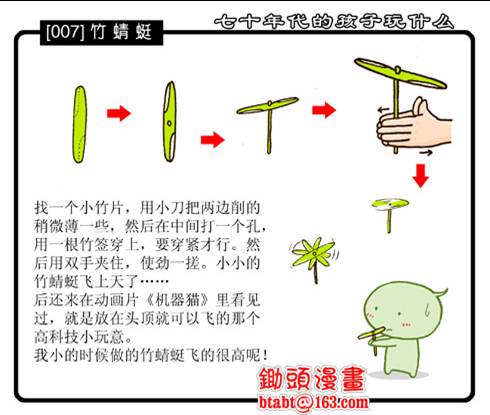 [007] 竹蜻蜓

七十年代的孩子玩什么

找一个小竹片，用小刀把两边削的稍微薄一些，然后在中间打一个孔，用一根竹签穿上，要穿紧才行。然后用双手夹住，使劲一搓。小小的竹蜻蜓飞上天了……
后还来在动画片《机器猫》里看见过，就是放在头顶就可以飞的那个高科技小玩意。
我小的时候做的竹蜻蜓飞的很高呢！

鋤頭漫畫
btabt@163.com